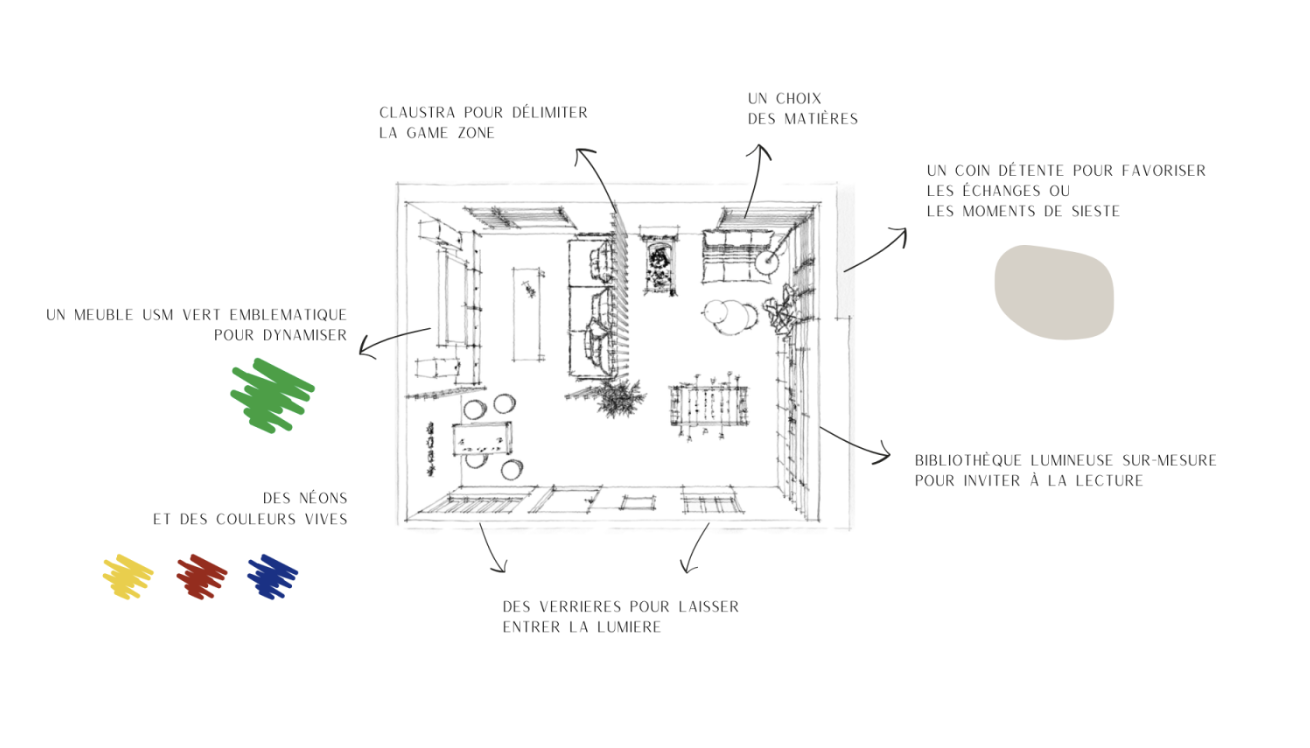 CLAUSTRA POUR DÉLIMITER
LA GAME ZONE

UN CHOIX
DES MATIÈRES

UN COIN DÉTENTE POUR FAVORISER
LES ÉCHANGES OU
LES MOMENTS DE SIESTE

UN MEUBLE USM VERT EMBLEMATIQUE
POUR DYNAMISER

BIBLIOTHÈQUE LUMINEUSE SUR-MESURE
POUR INVITER À LA LECTURE

DES NÉONS
ET DES COULEURS VIVES

DES VERRIERES POUR LAISSER
ENTRER LA LUMIERE